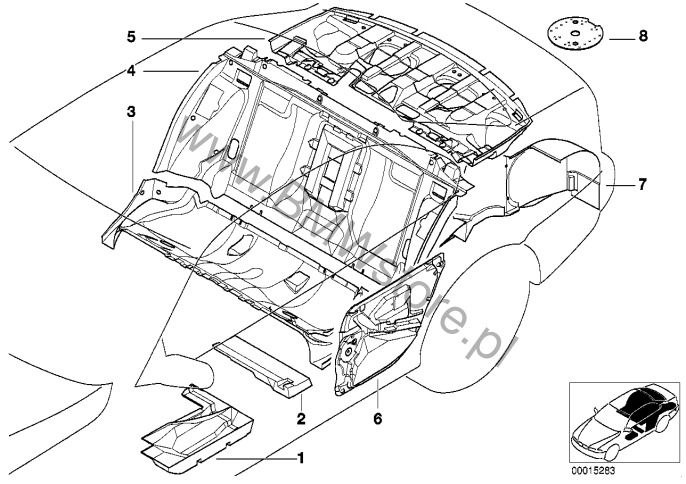 5
4
3
8
7
www.BMWstore.pl
2
6
1
00015283