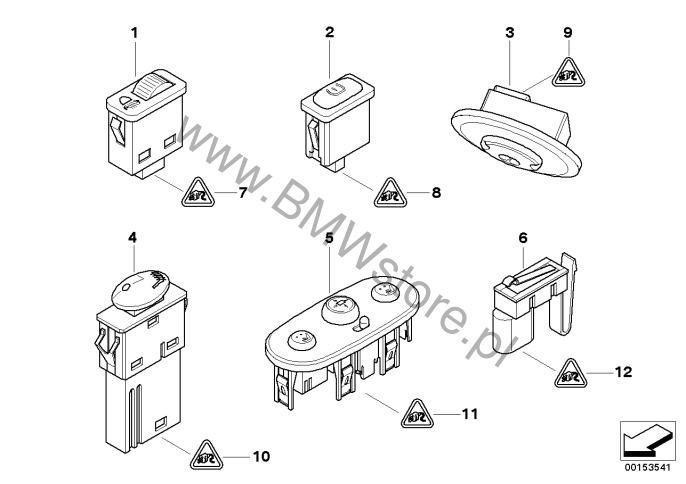 1
2
3
9
7
8
www.BMWstore.pl
4
5
6
12
11
10
00153541