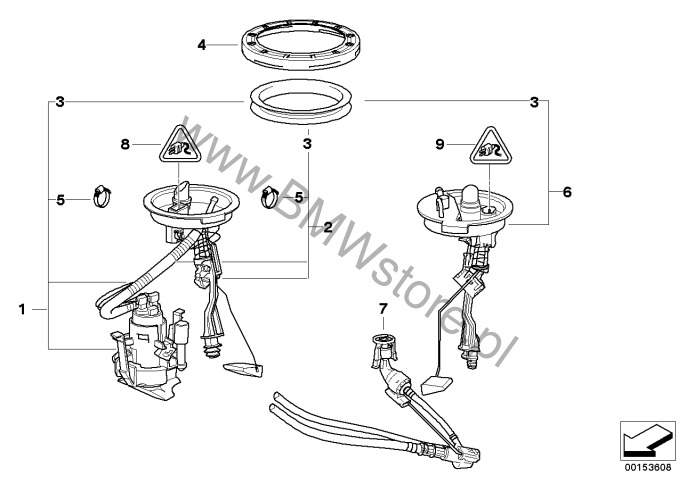 4
3
3
8
3
9
5
5
6
2
1
7
www.BMWstore.pl
00153608