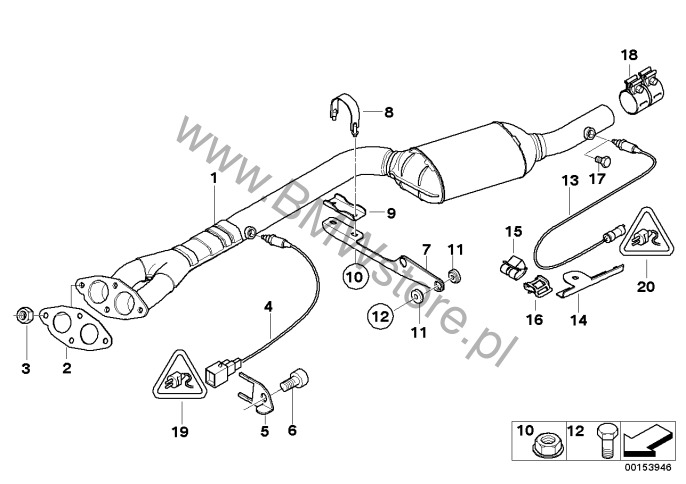 18
8
www.BMWstore.pl
1
13
17
9
15
7
11
10
20
12
11
16
14
4
3
2
19
5
6
10
12
00153946