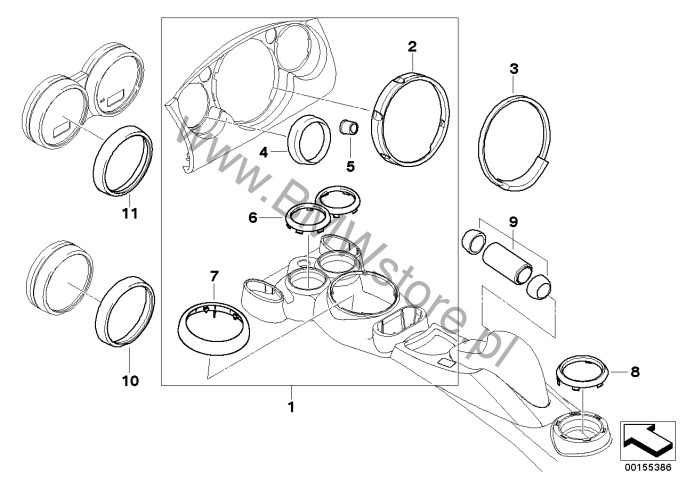 2
3
4
5
11
6
9
7
10
8
1
www.BMWstore.pl
00155386