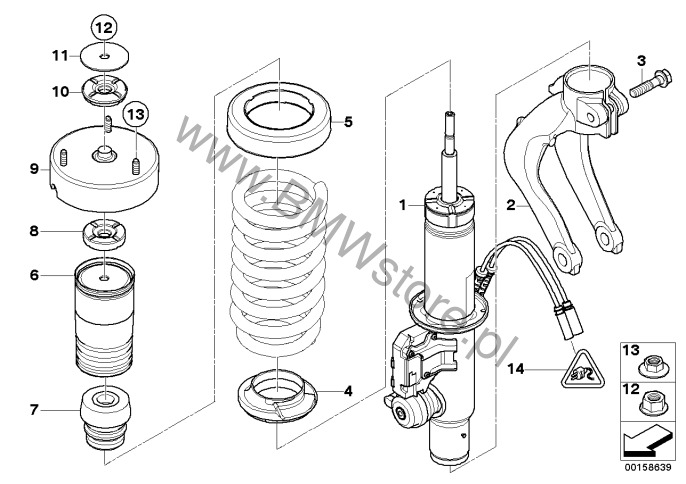 12
11
10
13
9
8
6
7
5
4
1
2
3
14
13
12
00158639
www.BMWstore.pl