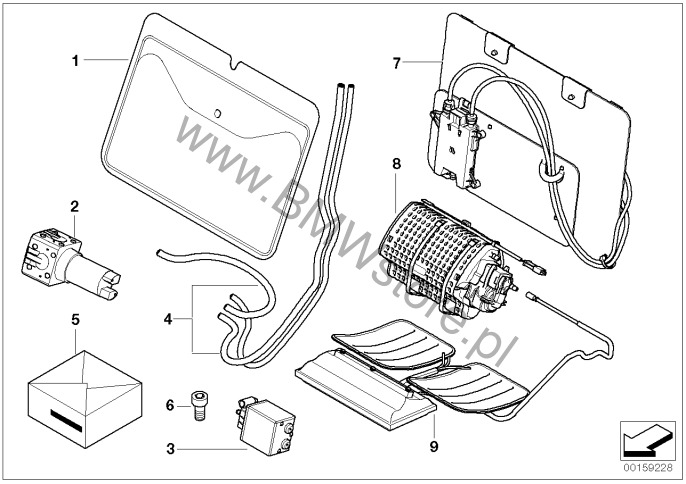 1
7
2
8
4
5
6
3
9
www.BMWstore.pl
00159228