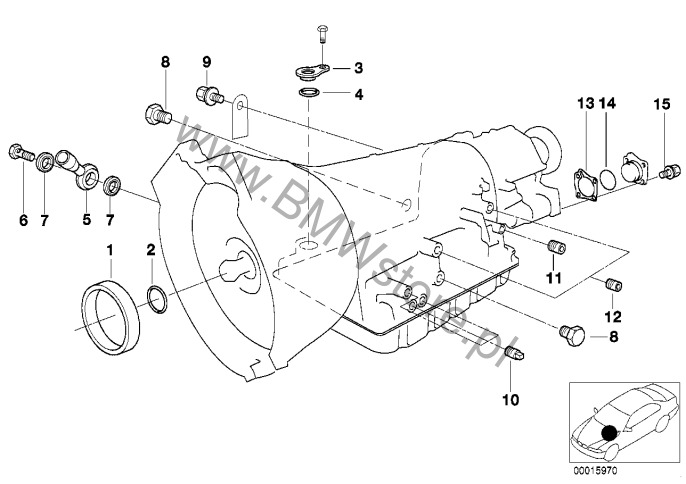 8
9
3
4
13
14
15
6
7
5
7
1
2
11
12
8
10
www.BMWstore.pl
00015970