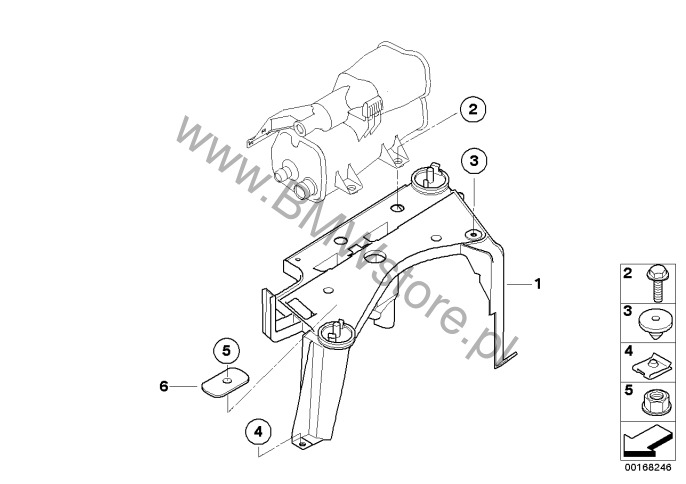 www.BMWstore.pl

2

3

1

5

6

4

2

3

4

5

00168246