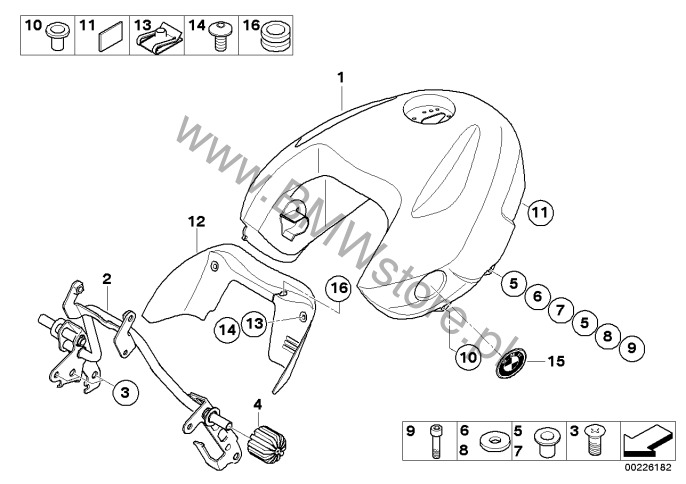 10 11 13 14 16

1

www.BMWstore.pl

11

12

2

16

5 6 7 5 8 9

14 13

10

15

3

4

9 6 8 5 7 3

00226182