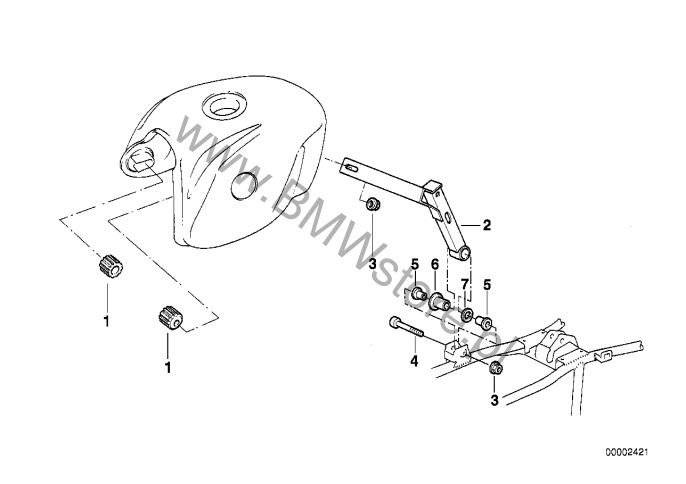 www.BMWstore.pl

2

3

5

6

7

5

1

1

4

3

00002421