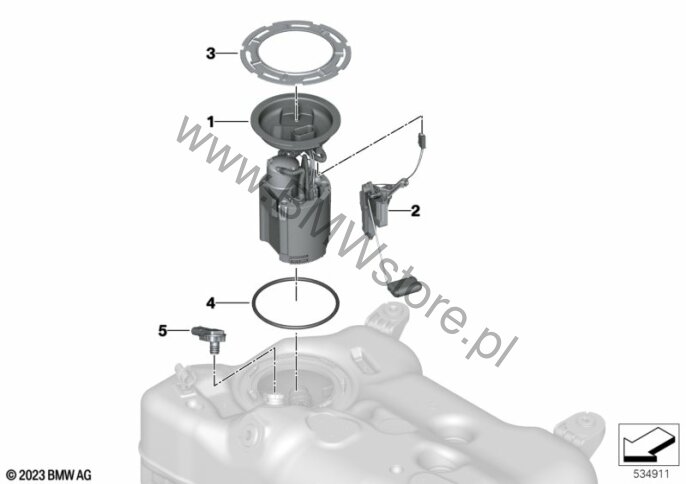 3
1
2
4
5
www.BMWstore.pl
© 2023 BMW AG
534911