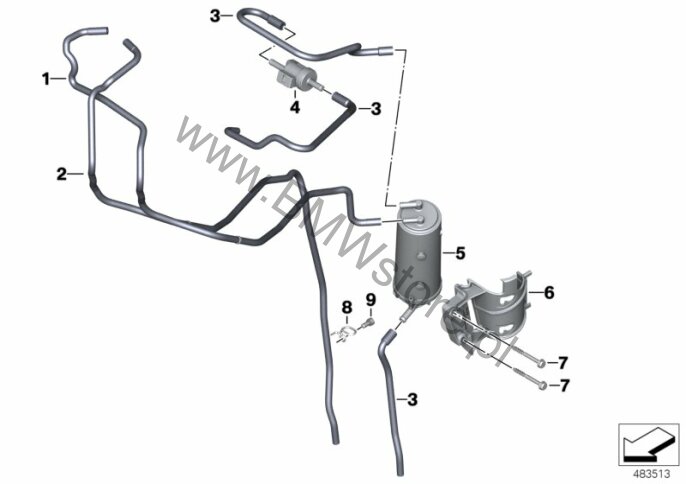 3
1
4
3
2
www.BMWstore.pl
5
6
8
9
7
7
3
483513