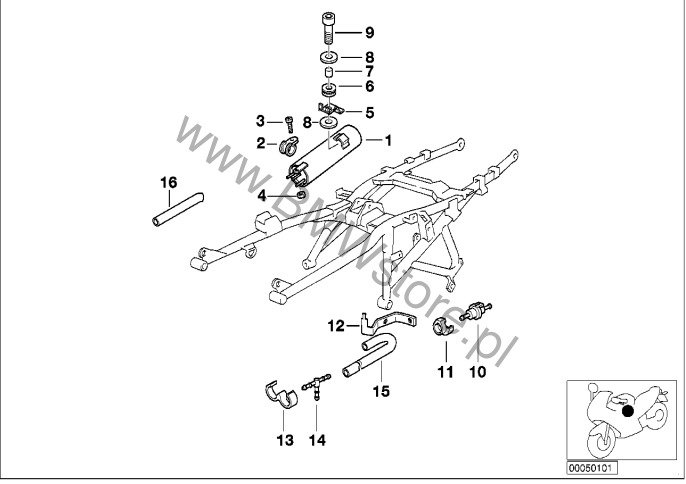 9
8
7
6
5
3
8
2
1
16
4
www.BMWstore.pl
12
11
10
15
13
14
00050101