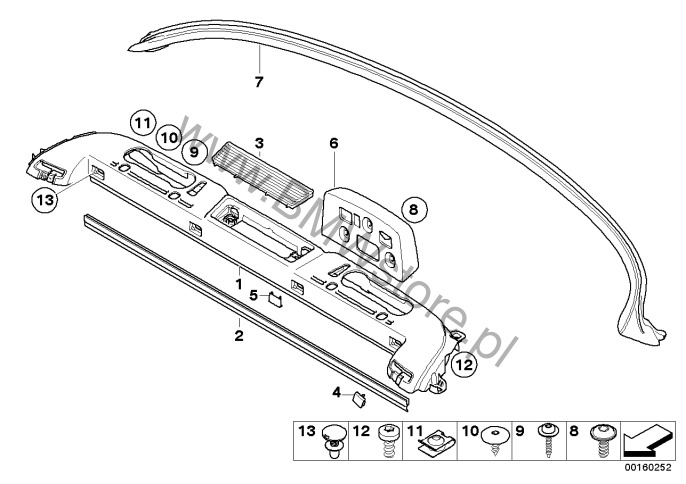 7

11
10
9
3
6
8
13
1
5
2
12
4

www.BMWstore.pl

| 13 | 12 | 11 | 10 | 9 | 8 |  |
|---|---|---|---|---|---|---|

00160252