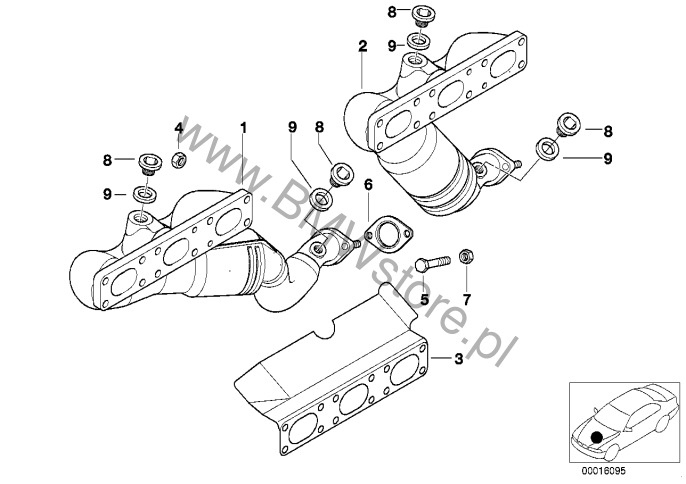 8
9
2
4
1
9
8
8
9
8
9
6
5
7
3
www.BMWstore.pl
00016095