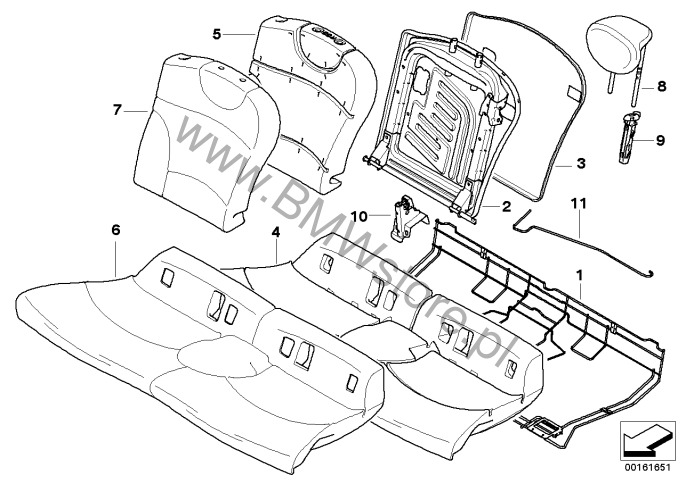 5
7
8
9
3
2
10
11
6
4
1
www.BMWstore.pl
00161651