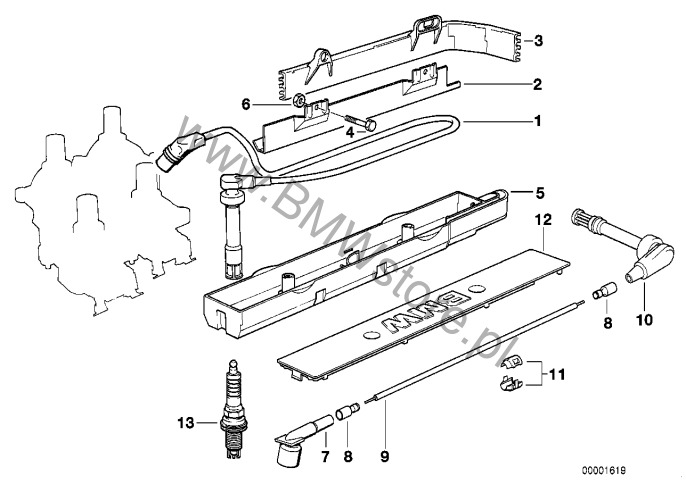 3
2
6
1
4
5
12
www.BMWstore.pl
BMW
8
10
11
13
7
8
9
00001619