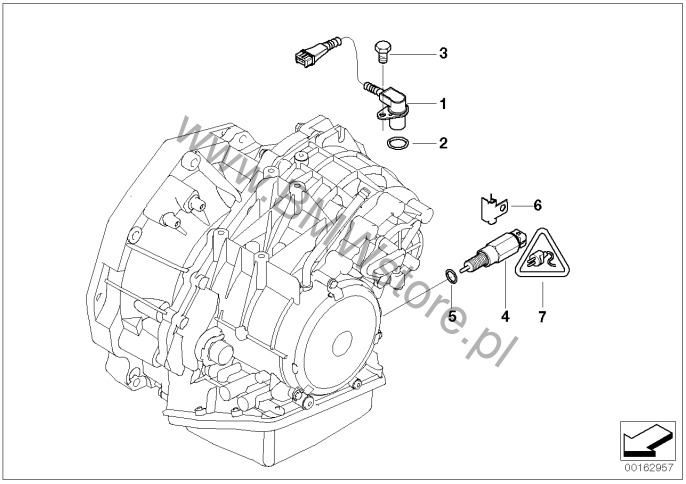 3
1
2
6
5
4
7
www.BMWstore.pl
00162957