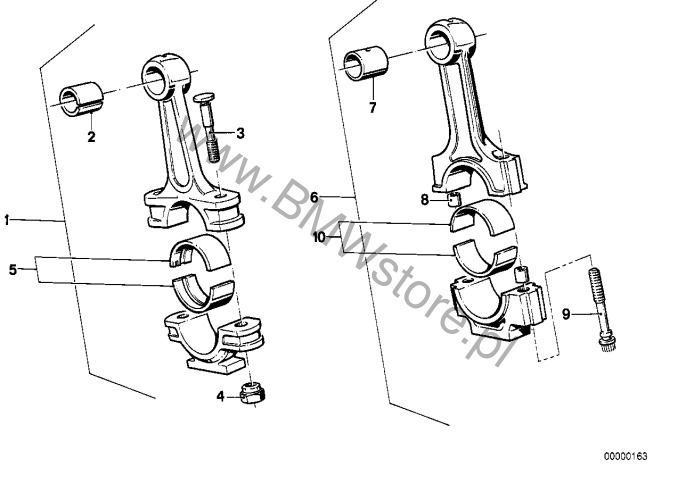 2
3
1
5
4
7
6
8
10
9
www.BMWstore.pl
00000163