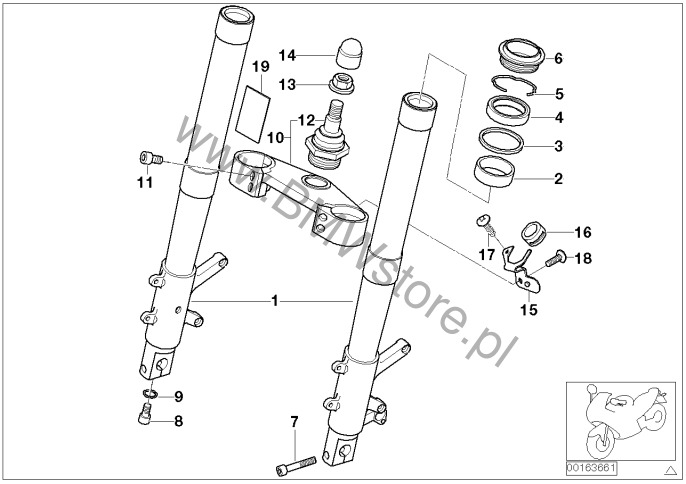 14
19
13
12
10
11
6
5
4
3
2
16
17
18
15
1
9
8
7
www.BMWstore.pl
00163661