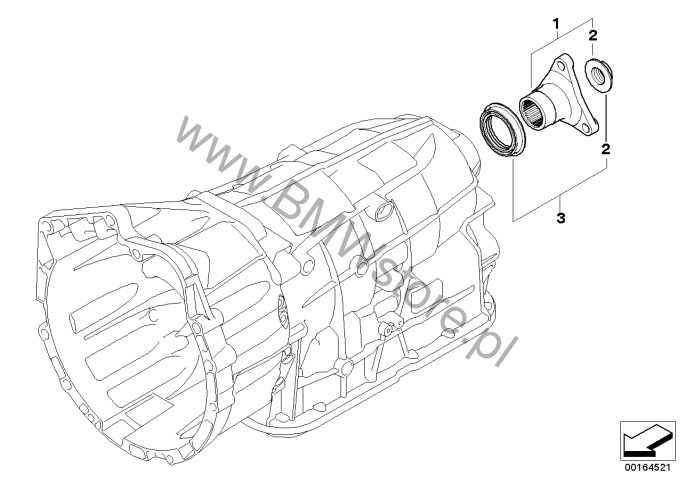 1
2
2
3
www.BMW-store.pl
00164521