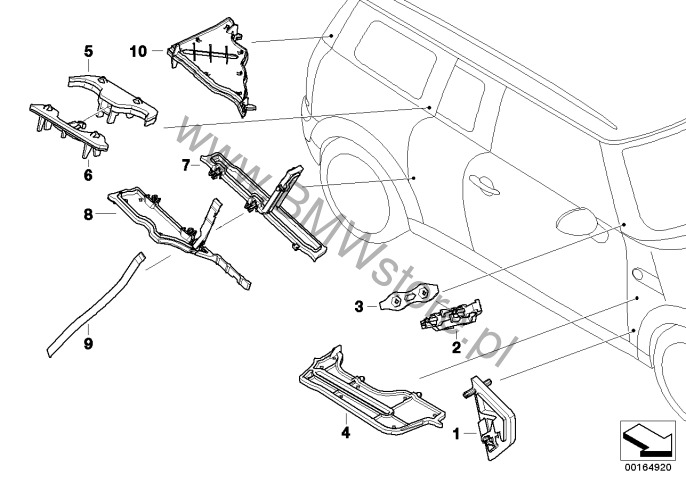 5
10
6
7
8
9
3
2
4
1
www.BMWstore.pl
00164920