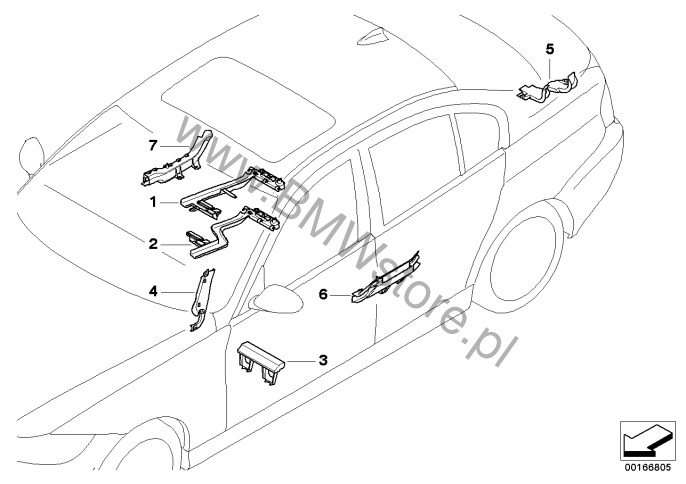 5
7
1
2
4
6
3
www.BMWstore.pl
00166805