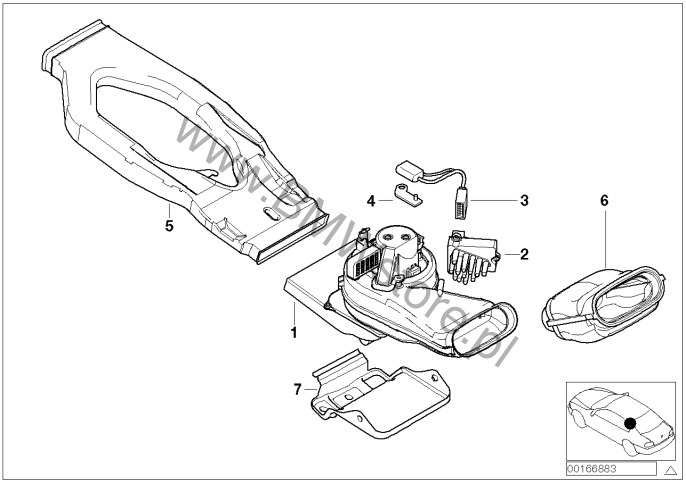 www.BMWstore.pl

5

4

3

6

2

1

7

00166883