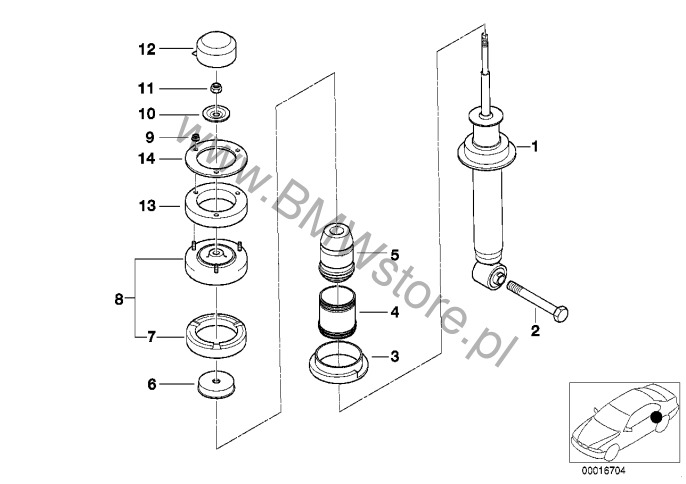 12
11
10
9
14
13
8
7
6
5
4
3
1
2
www.BMWstore.pl
00016704