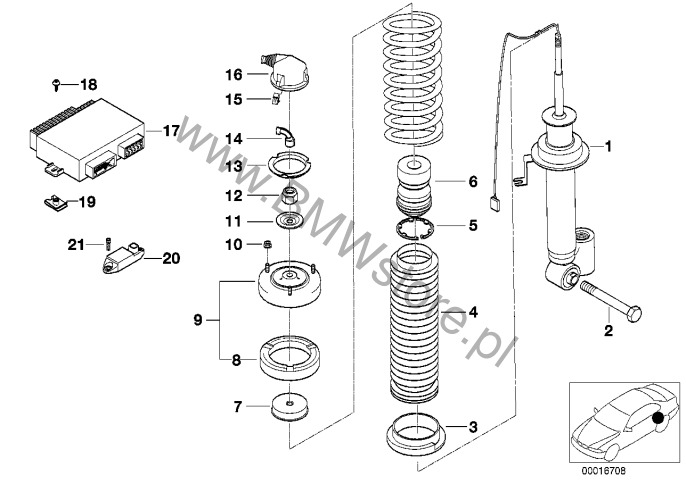 18
17
19
21
20
16
15
14
13
12
11
10
9
8
7
6
5
4
3
1
2
www.BMWstore.pl
00016708