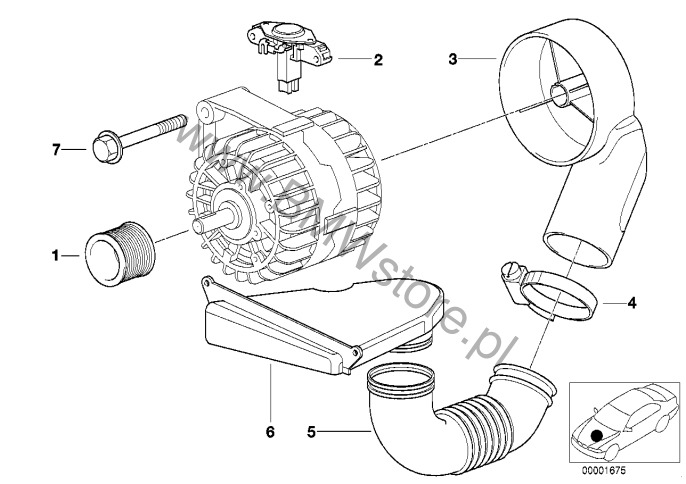 2
3
7
1
4
6
5
www.BMWstore.pl
00001675