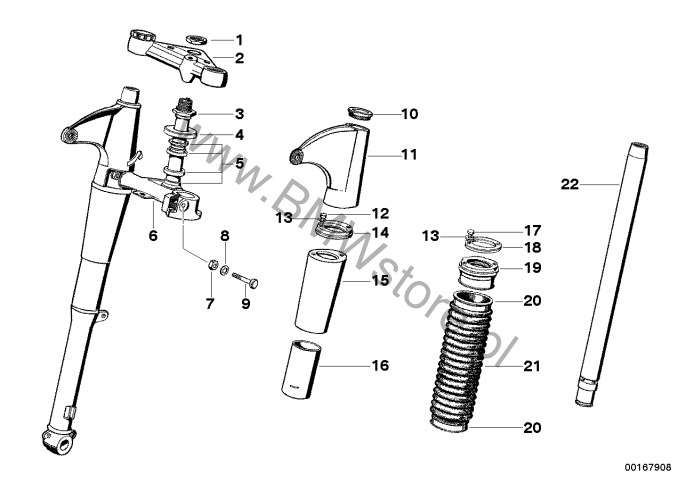 1
2
3
4
5
6
7
8
9
10
11
12
13
14
15
16
13
17
18
19
20
21
20
22
www.BMWstore.pl
00167908