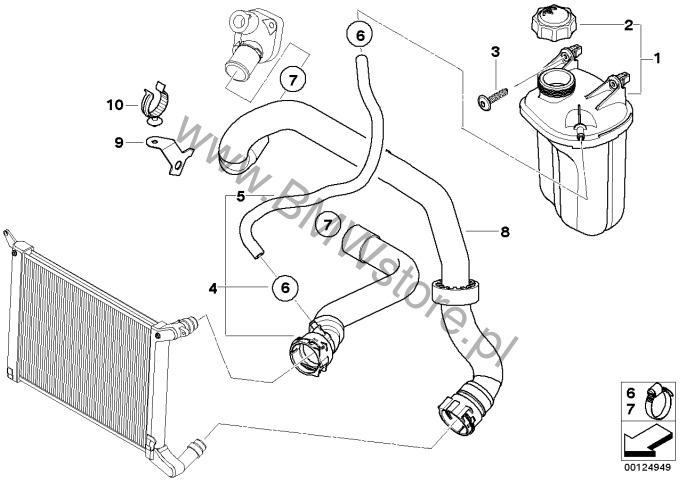 6
2
3
1
7
10
9
www.BMWstore.pl
5
7
8
4
6
6
7
00124949