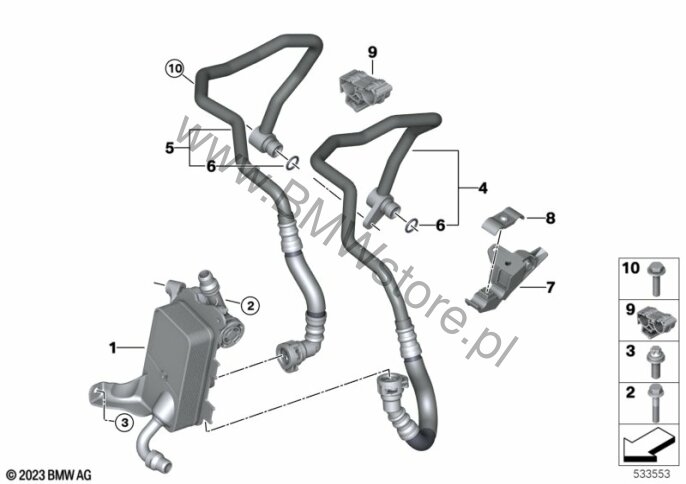 10
9
5
6
4
6
8
7
2
1
3
www.BMWstore.pl
10
9
3
2
© 2023 BMW AG
533553