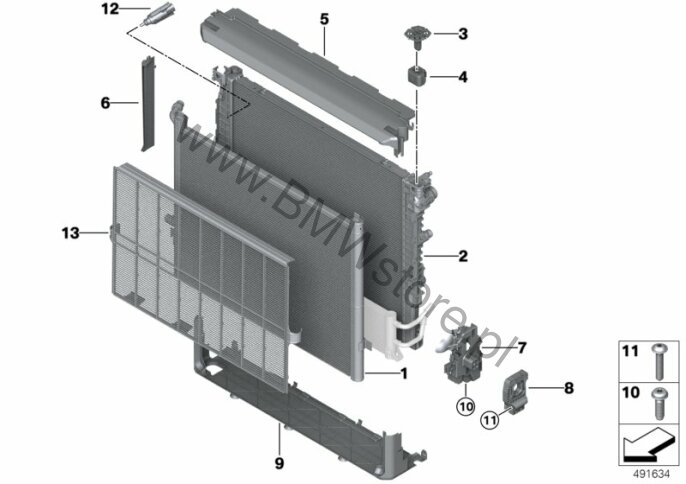 12
5
3
4
6
www.BMWstore.pl
13
2
7
1
8
10
11
9
11
10
491634