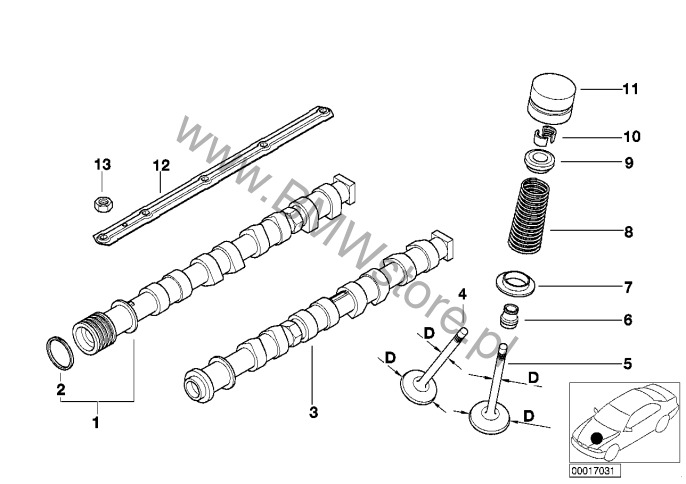 www.BMWstore.pl

11
10
9
8
7
6
5
4
D
D
D
D
13
12
2
1
3
00017031