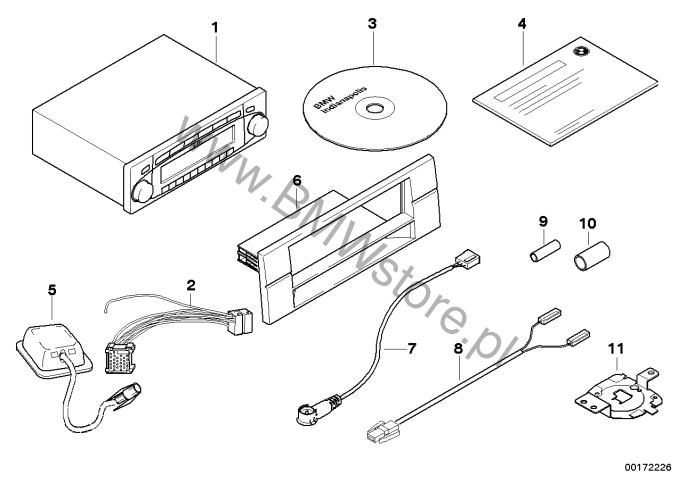 1
3
4
BMW
Indianapolis
www.BMWstore.pl
6
9
10
5
2
7
8
11
00172226