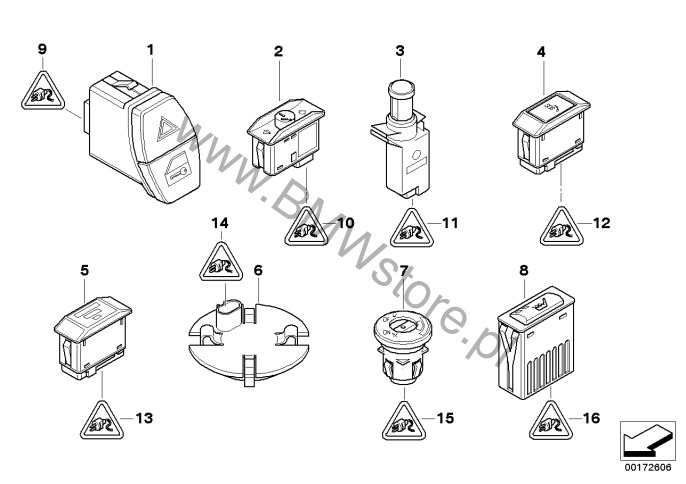 9
1
2
3
4
10
11
12
14
5
6
7
8
13
15
16
www.BMWstore.pl
00172606