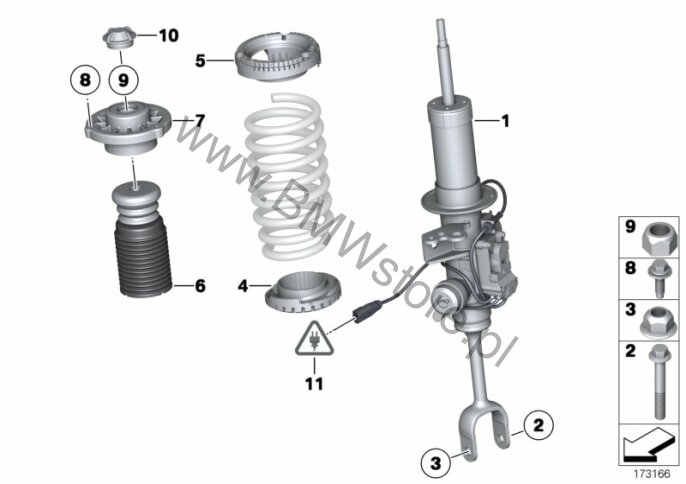 10
5
8
9
7
1
6
4
11
2
3
www.BMWstore.pl
9
8
3
2
173166