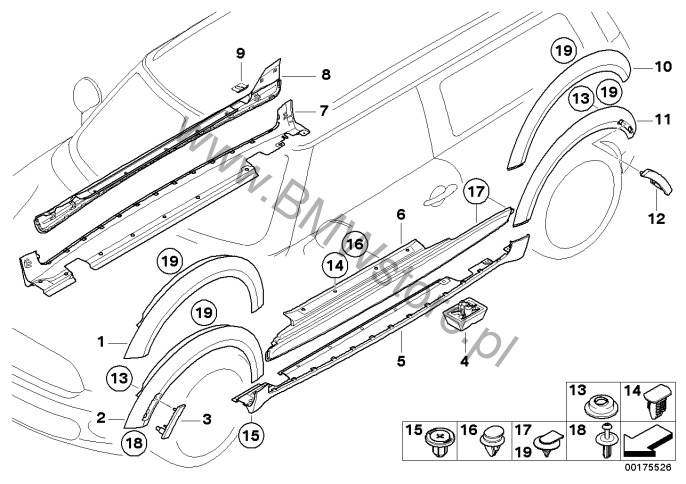 9
8
7
19
10
13
19
11
12
17
6
16
14
19
19
1
13
2
18
3
15
5
4
www.BMWstore.pl
13
14
15
16
17
19
18
00175526