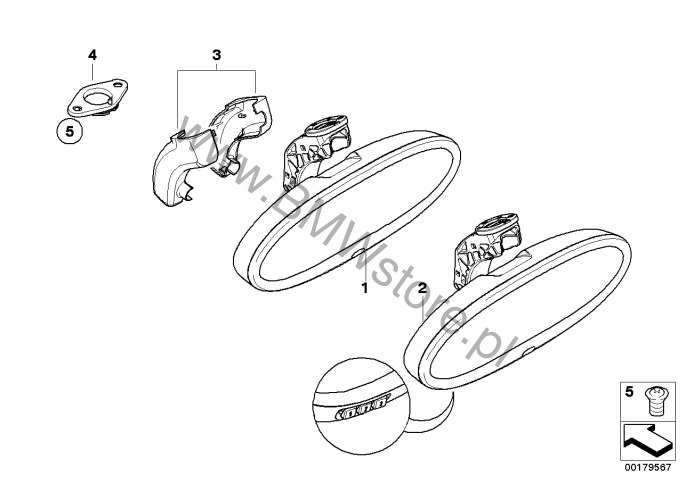 4
3
5
www.BMWstore.pl
1
2
5
00179567