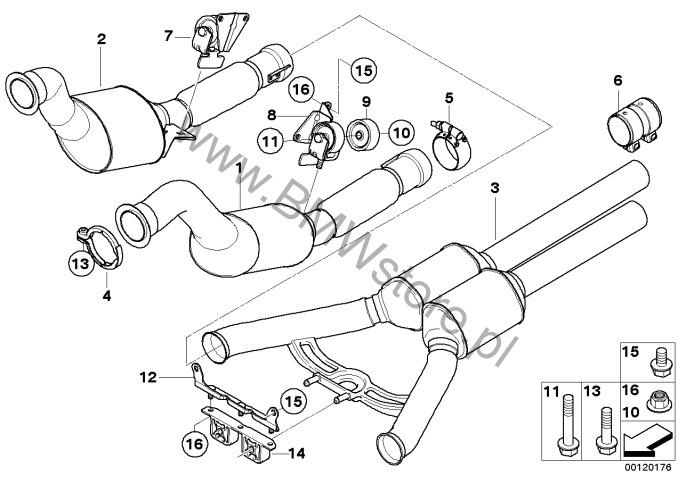 2
7
15
16
8
9
5
6
11
10
1
3
13
4
www.BMWstore.pl
12
15
16
14
15
11
13
16
10
00120176