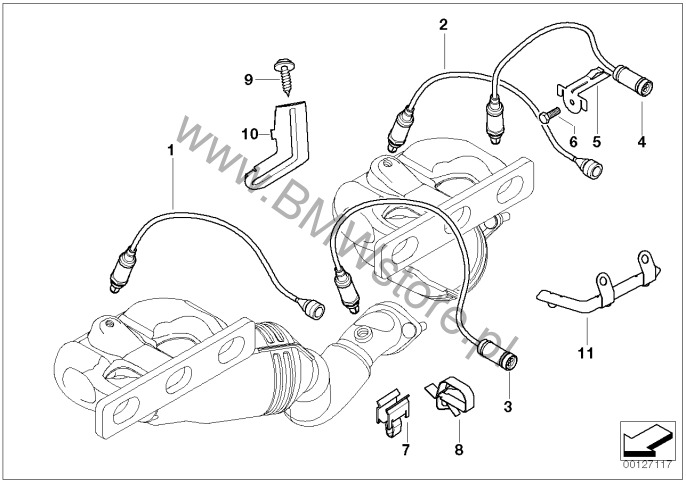 2
9
10
1
6
5
4
www.BMWstore.pl
11
3
7
8
00127117