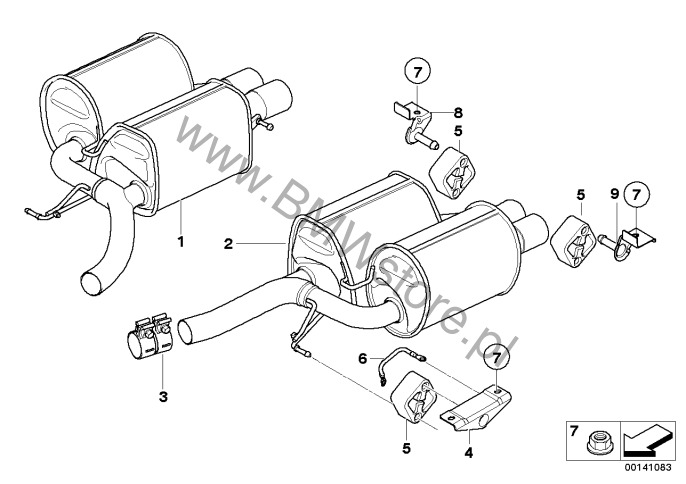 www.BMWstore.pl

7
8
5
5
9
7
1
2
3
6
7
5
4
7
00141083