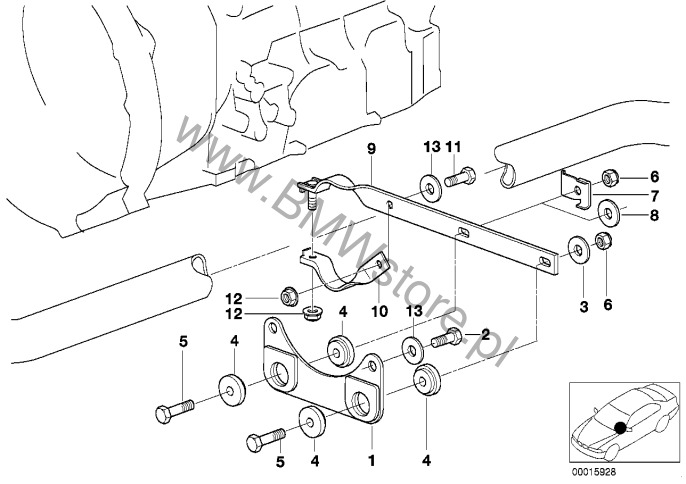 www.BMWstore.pl

9
13
11
6
7
8
3
6
12
12
10
4
13
2
5
4
5
4
1
4
00015928