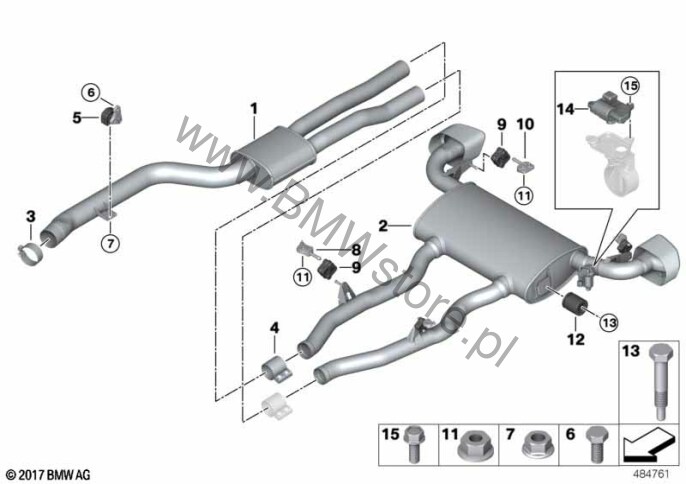 6
5
1
3
7
www.BMWstore.pl
9
10
11
14
15
2
8
11
9
4
12
13
13
15
11
7
6
© 2017 BMW AG
484761