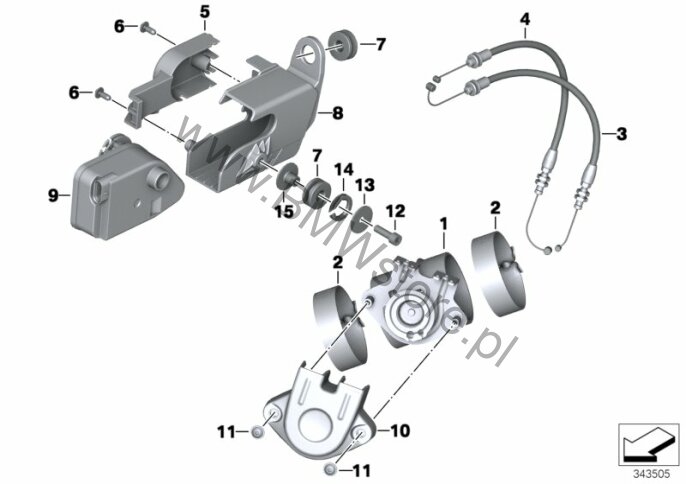 5
6
7
4
6
8
3
9
7
14
13
15
12
1
2
2
www.BMWstore.pl
11
10
11
343505