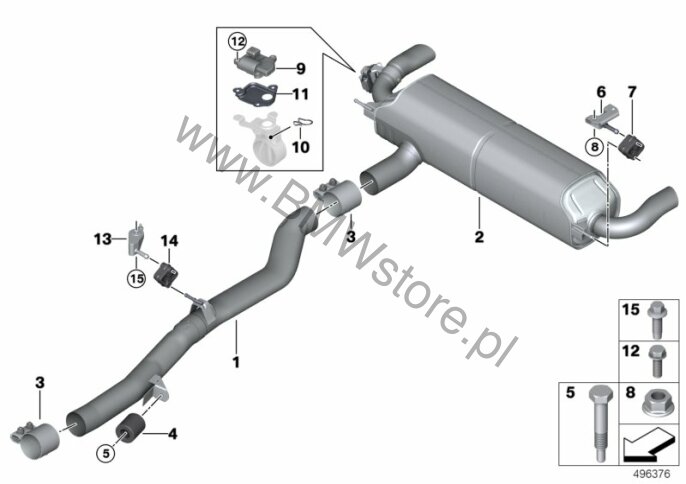 12
9
11
10
6
7
8
www.BMWstore.pl
3
2
13
14
15
1
3
4
5
15
12
5
8
496376