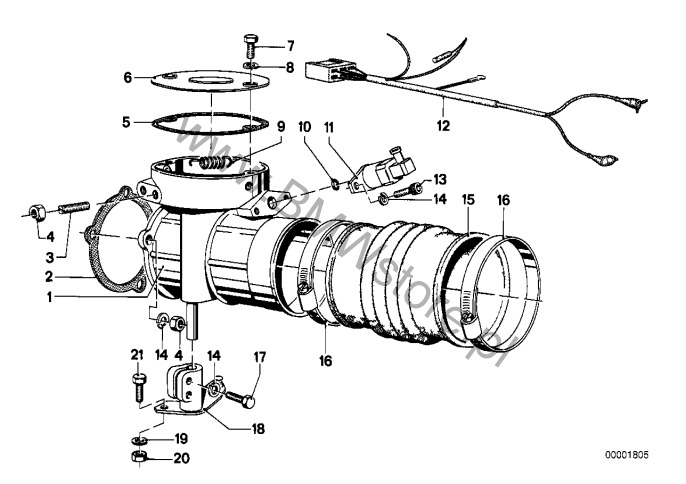 7
8
6
5
9
10
11
12
13
14
15
16
4
3
2
1
14
4
16
21
14
17
18
19
20
www.BMWstore.pl
00001805