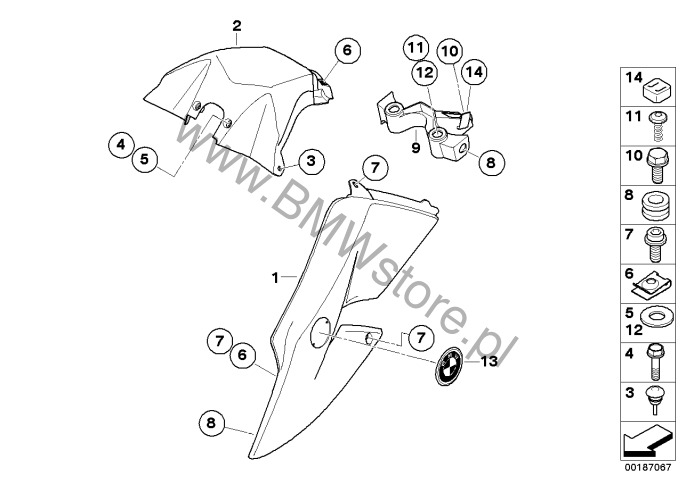 2
6
11
10
12
14
4
5
3
9
8
7
www.BMWstore.pl
1
7
6
7
13
8
14
11
10
8
7
6
5
12
4
3
00187067