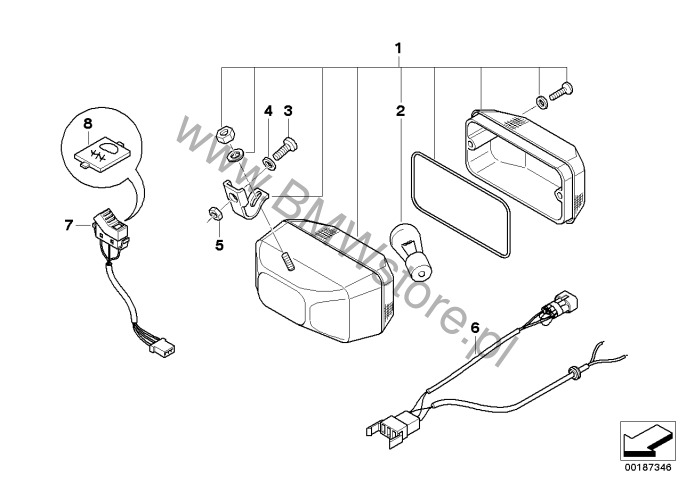 1
2
3
4
5
6
7
8
www.BMWstore.pl
00187346