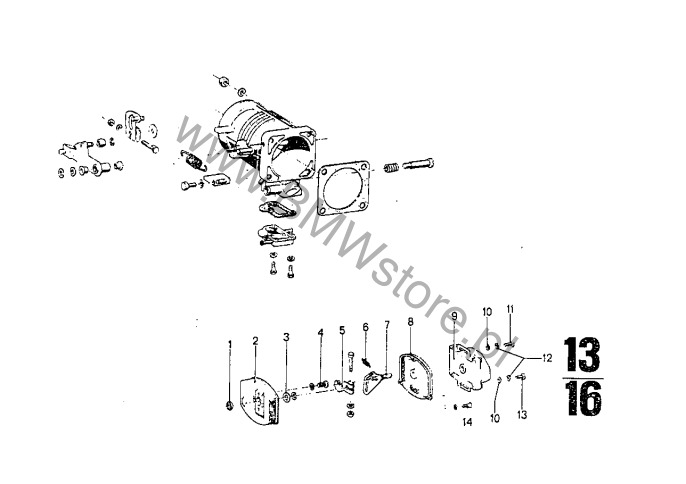 www.BMWstore.pl

1 2 3 4 5 6 7 8 9 10 11 12 10 13 14

$\frac{13}{16}$