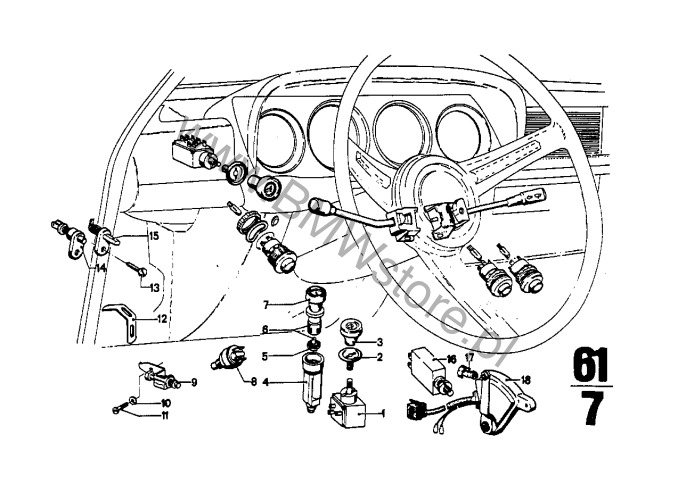 www.BMWstore.pl

15
14
13
12
7
6
5
4
3
2
1
8
9
10
11
16
17
18

61
7